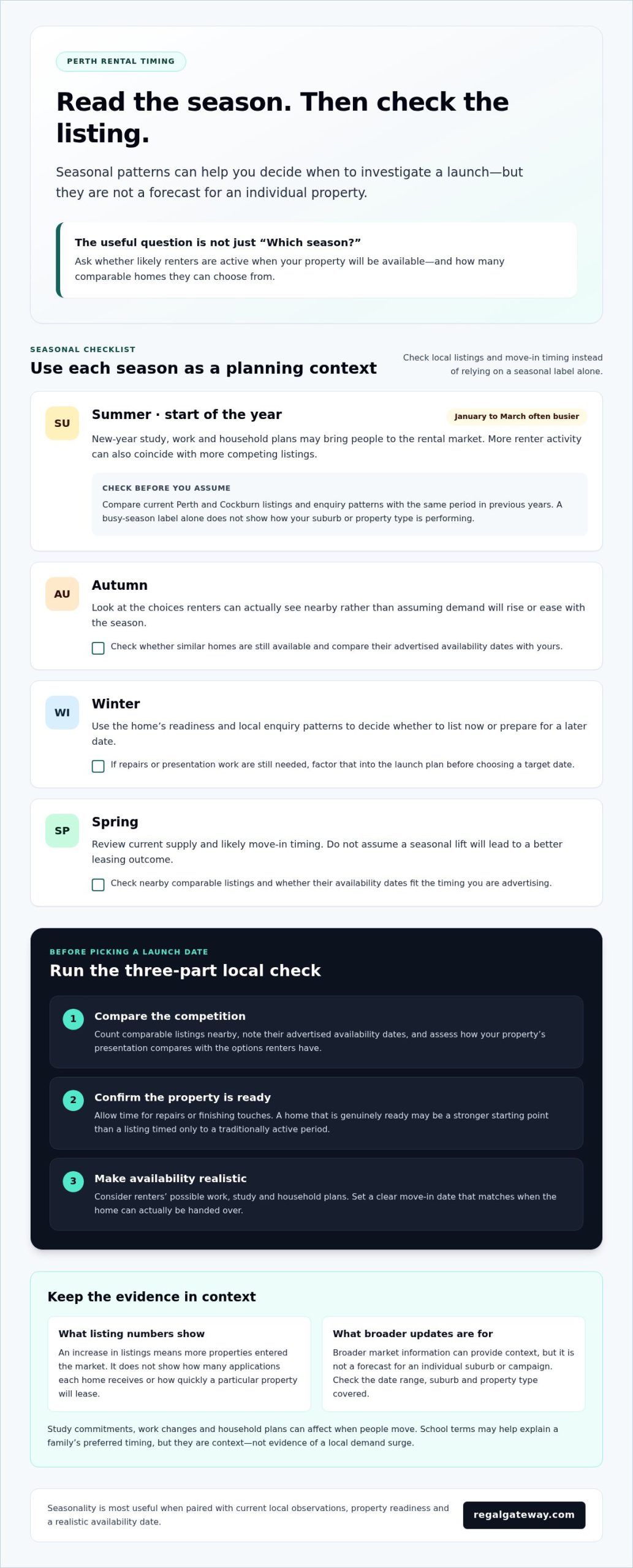 PERTH RENTAL TIMING

Read the season. Then check the listing.

Seasonal patterns can help you decide when to investigate a launch—but they are not a forecast for an individual property.

The useful question is not just "Which season?"

Ask whether likely renters are active when your property will be available—and how many comparable homes they can choose from.

SEASONAL CHECKLIST

Use each season as a planning context

Check local listings and move-in timing instead of relying on a seasonal label alone.

SU

Summer · start of the year

January to March often busier

New-year study, work and household plans may bring people to the rental market. More renter activity can also coincide with more competing listings.

CHECK BEFORE YOU ASSUME

Compare current Perth and Cockburn listings and enquiry patterns with the same period in previous years. A busy-season label alone does not show how your suburb or property type is performing.

AU

Autumn

Look at the choices renters can actually see nearby rather than assuming demand will rise or ease with the season.

☐ Check whether similar homes are still available and compare their advertised availability dates with yours.

WI

Winter

Use the home's readiness and local enquiry patterns to decide whether to list now or prepare for a later date.

☐ If repairs or presentation work are still needed, factor that into the launch plan before choosing a target date.

SP

Spring

Review current supply and likely move-in timing. Do not assume a seasonal lift will lead to a better leasing outcome.

☐ Check nearby comparable listings and whether their availability dates fit the timing you are advertising.

BEFORE PICKING A LAUNCH DATE

Run the three-part local check

1
Compare the competition

Count comparable listings nearby, note their advertised availability dates, and assess how your property's presentation compares with the options renters have.

2
Confirm the property is ready

Allow time for repairs or finishing touches. A home that is genuinely ready may be a stronger starting point than a listing timed only to a traditionally active period.

3
Make availability realistic

Consider renters' possible work, study and household plans. Set a clear move-in date that matches when the home can actually be handed over.

Keep the evidence in context

What listing numbers show

An increase in listings means more properties entered the market. It does not show how many applications each home receives or how quickly a particular property will lease.

What broader updates are for

Broader market information can provide context, but it is not a forecast for an individual suburb or campaign. Check the date range, suburb and property type covered.

Study commitments, work changes and household plans can affect when people move. School terms may help explain a family's preferred timing, but they are context—not evidence of a local demand surge.

Seasonality is most useful when paired with current local observations, property readiness and a realistic availability date.

regalgateway.com